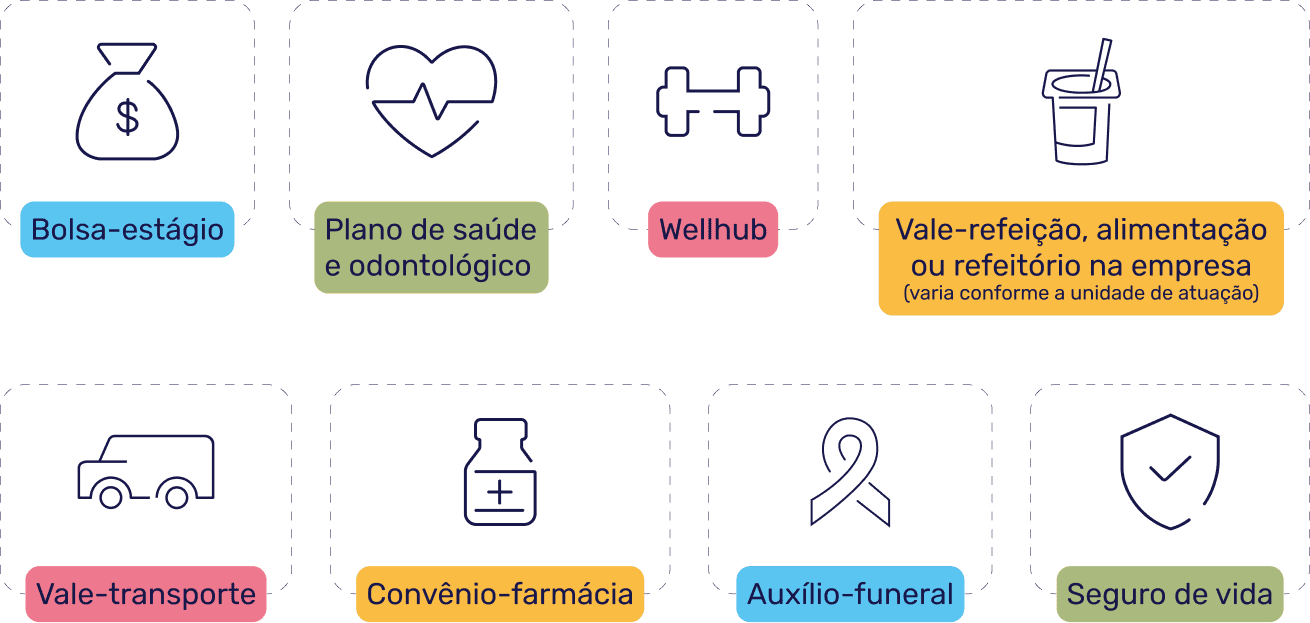 $

Bolsa-estágio

Plano de saúde e odontológico

Wellhub

Vale-refeição, alimentação ou refeitório na empresa
(varia conforme a unidade de atuação)

Vale-transporte

Convênio-farmácia

Auxílio-funeral

Seguro de vida