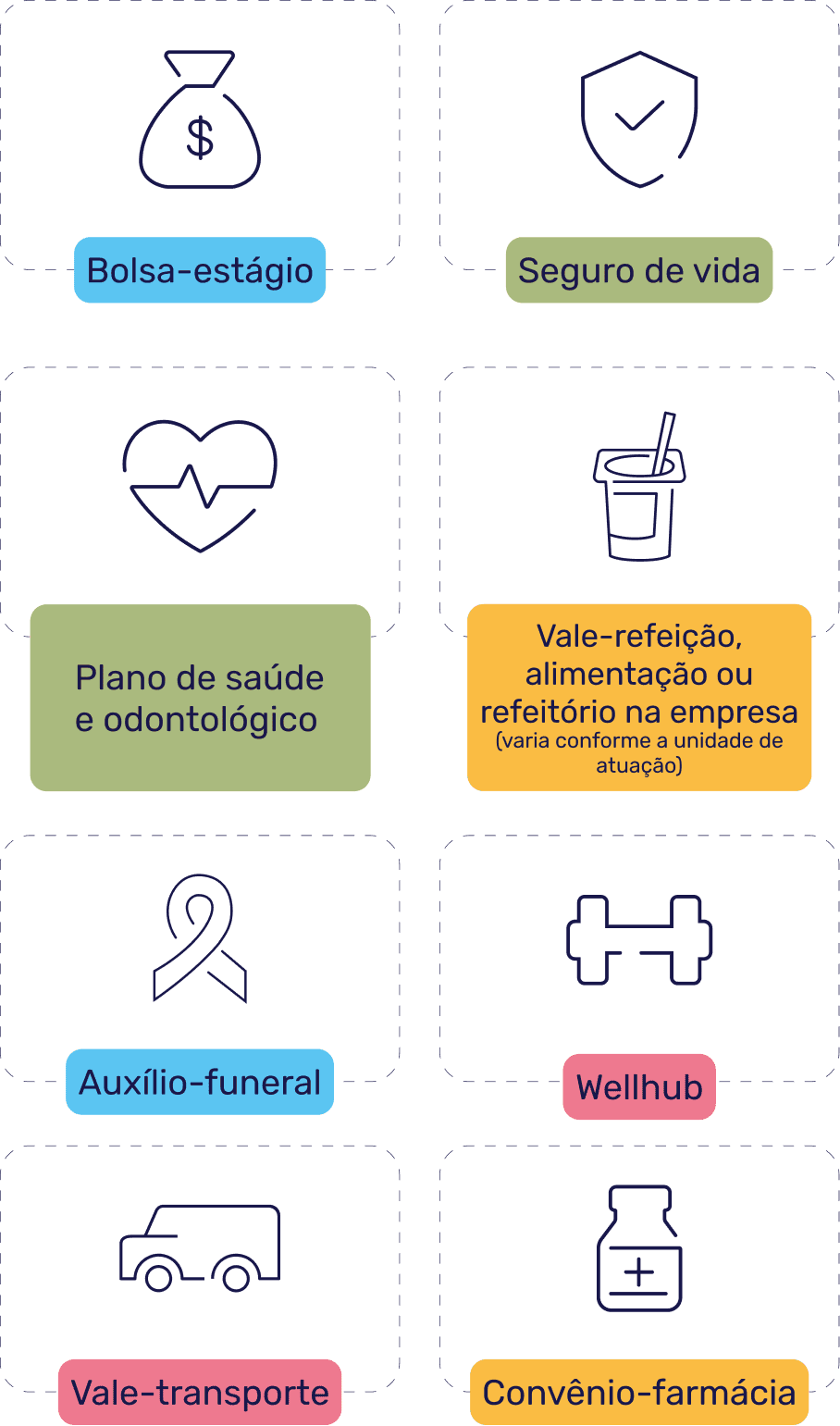 $

Bolsa-estágio

Seguro de vida

Plano de saúde e odontológico

Vale-refeição, alimentação ou refeitório na empresa
(varia conforme a unidade de atuação)

Auxílio-funeral

Wellhub

Vale-transporte

Convênio-farmácia